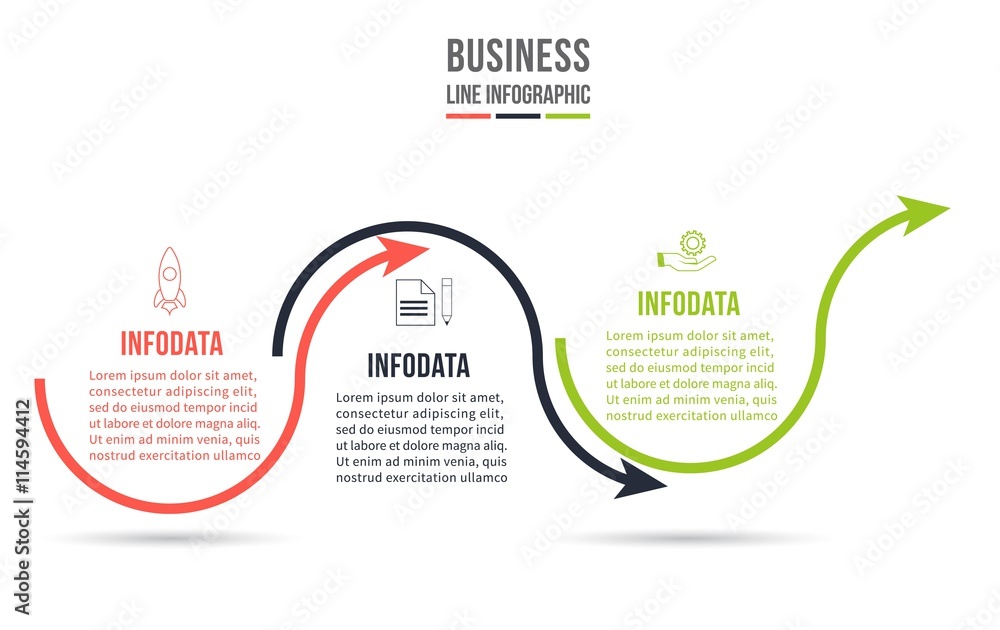 BUSINESS
LINE INFOGRAPHIC

INFODATA
Lorem ipsum dolor sit amet, consectetur adipiscing elit, sed do eiusmod tempor incid ut labore et dolore magna aliq. Ut enim ad minim venia, quis nostrud exercitation ullamco

INFODATA
Lorem ipsum dolor sit amet, consectetur adipiscing elit, sed do eiusmod tempor incid ut labore et dolore magna aliq. Ut enim ad minim venia, quis nostrud exercitation ullamco

INFODATA
Lorem ipsum dolor sit amet, consectetur adipiscing elit, sed do eiusmod tempor incid ut labore et dolore magna aliq. Ut enim ad minim venia, quis nostrud exercitation ullamco

Adobe Stock | #114594412