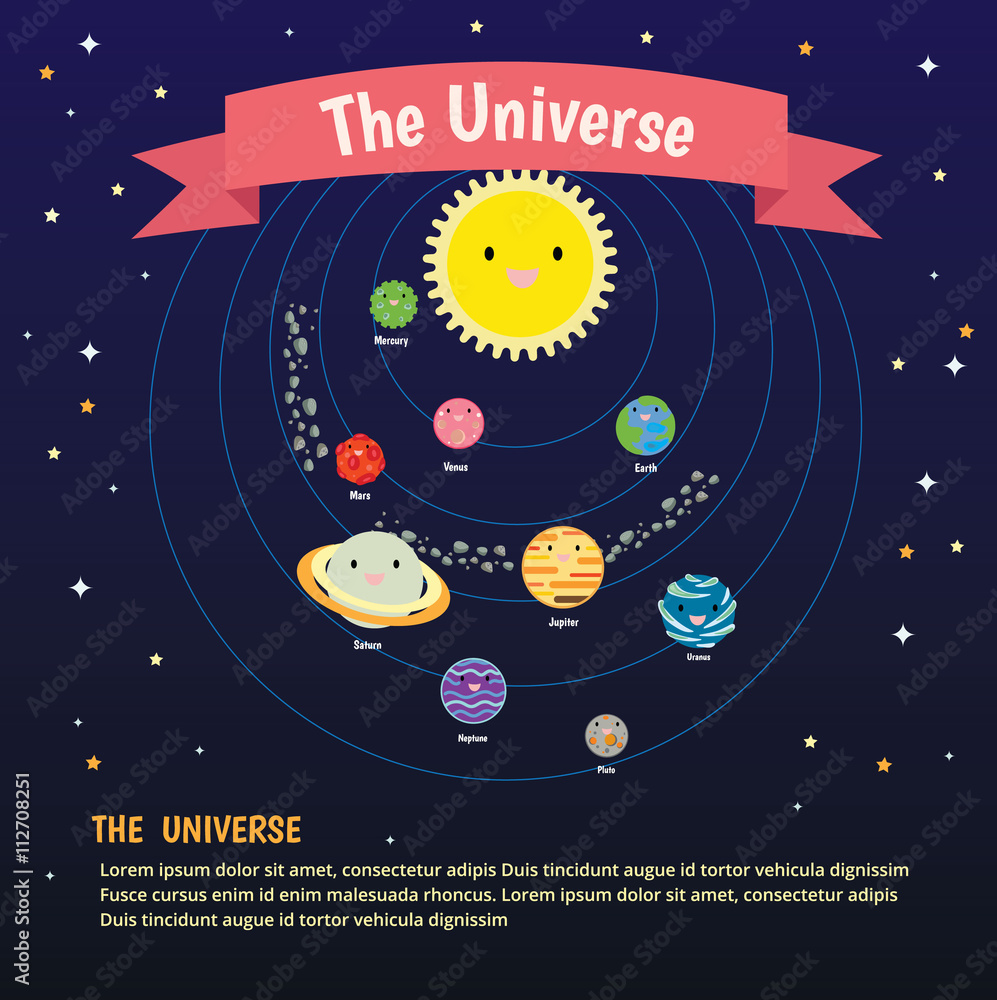 The Universe

Mercury

Venus

Earth

Mars

Saturn

Jupiter

Uranus

Neptune

Pluto

THE UNIVERSE

Lorem ipsum dolor sit amet, consectetur adipis Duis tincidunt augue id tortor vehicula dignissim Fusce cursus enim id enim malesuada rhoncus. Lorem ipsum dolor sit amet, consectetur adipis Duis tincidunt augue id tortor vehicula dignissim

Adobe Stock | #112708251