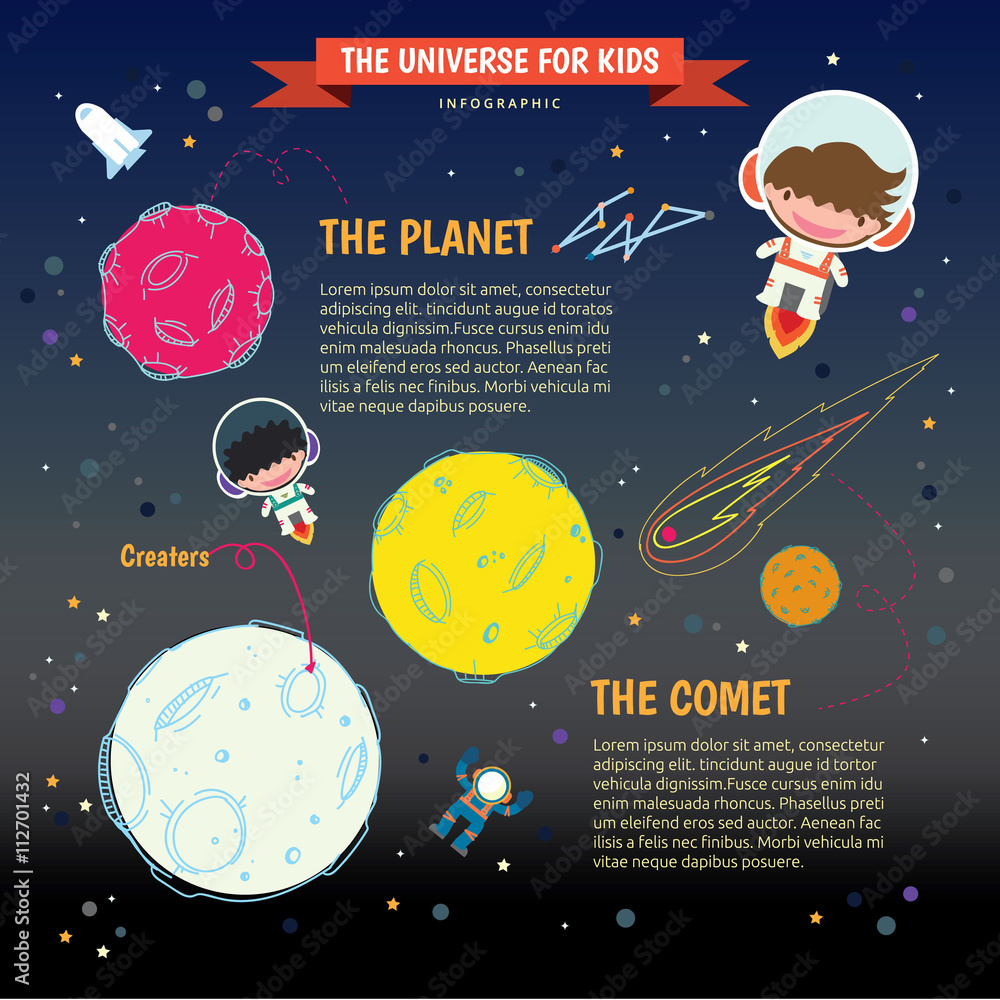 THE UNIVERSE FOR KIDS

INFOGRAPHIC

THE PLANET

Lorem ipsum dolor sit amet, consectetur adipiscing elit. tincidunt augue id toratos vehicula dignissim.Fusce cursus enim idu enim malesuada rhoncus. Phasellus preti um eleifend eros sed auctor. Aenean fac ilisis a felis nec finibus. Morbi vehicula mi vitae neque dapibus posuere.

Creaters

THE COMET

Lorem ipsum dolor sit amet, consectetur adipiscing elit. tincidunt augue id tortor vehicula dignissim.Fusce cursus enim idu enim malesuada rhoncus. Phasellus preti um eleifend eros sed auctor. Aenean fac ilisis a felis nec finibus. Morbi vehicula mi vitae neque dapibus posuere.

Adobe Stock | #112701432