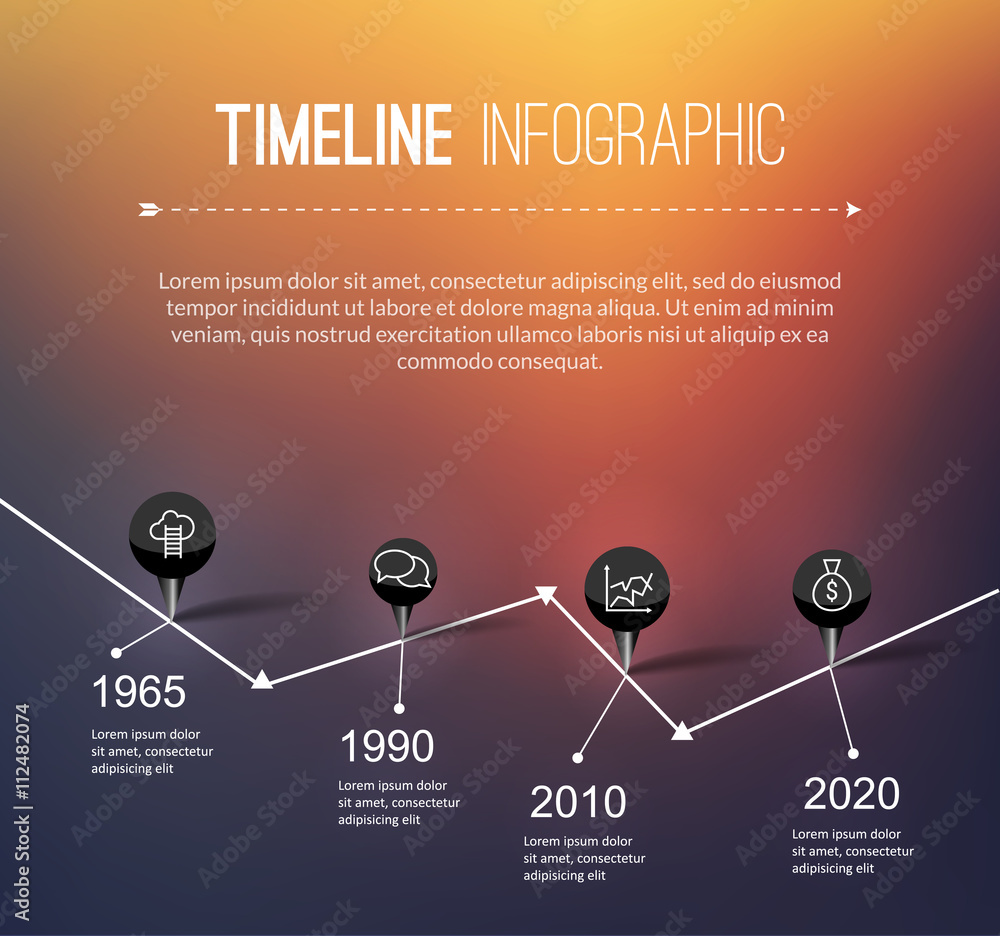 TIMELINE INFOGRAPHIC

Lorem ipsum dolor sit amet, consectetur adipiscing elit, sed do eiusmod tempor incididunt ut labore et dolore magna aliqua. Ut enim ad minim veniam, quis nostrud exercitation ullamco laboris nisi ut aliquip ex ea commodo consequat.

1965
Lorem ipsum dolor sit amet, consectetur adipisicing elit

1990
Lorem ipsum dolor sit amet, consectetur adipisicing elit

2010
Lorem ipsum dolor sit amet, consectetur adipisicing elit

2020
Lorem ipsum dolor sit amet, consectetur adipisicing elit

Adobe Stock | #112482074