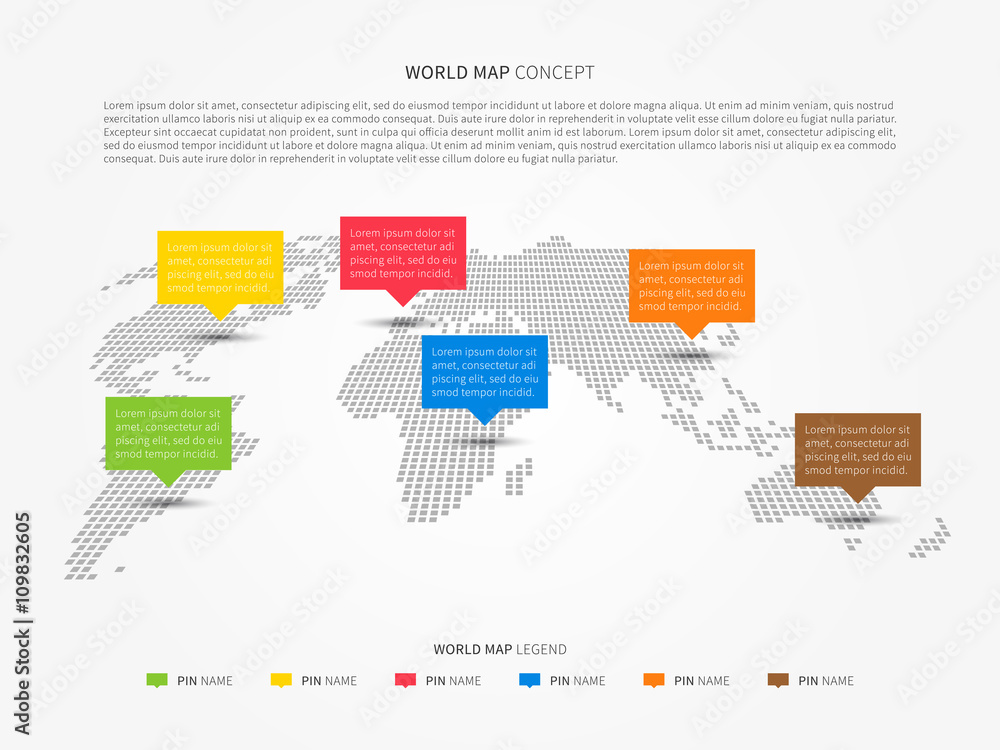 WORLD MAP CONCEPT

Lorem ipsum dolor sit amet, consectetur adipiscing elit, sed do eiusmod tempor incididunt ut labore et dolore magna aliqua. Ut enim ad minim veniam, quis nostrud exercitation ullamco laboris nisi ut aliquip ex ea commodo consequat. Duis aute irure dolor in reprehenderit in voluptate velit esse cillum dolore eu fugiat nulla pariatur. Excepteur sint occaecat cupidatat non proident, sunt in culpa qui officia deserunt mollit anim id est laborum. Lorem ipsum dolor sit amet, consectetur adipiscing elit, sed do eiusmod tempor incididunt ut labore et dolore magna aliqua. Ut enim ad minim veniam, quis nostrud exercitation ullamco laboris nisi ut aliquip ex ea commodo consequat. Duis aute irure dolor in reprehenderit in voluptate velit esse cillum dolore eu fugiat nulla pariatur.

Lorem ipsum dolor sit amet, consectetur adi piscing elit, sed do eiu smod tempor incidid.

Lorem ipsum dolor sit amet, consectetur adi piscing elit, sed do eiu smod tempor incidid.

Lorem ipsum dolor sit amet, consectetur adi piscing elit, sed do eiu smod tempor incidid.

Lorem ipsum dolor sit amet, consectetur adi piscing elit, sed do eiu smod tempor incidid.

Lorem ipsum dolor sit amet, consectetur adi piscing elit, sed do eiu smod tempor incidid.

Lorem ipsum dolor sit amet, consectetur adi piscing elit, sed do eiu smod tempor incidid.

WORLD MAP LEGEND

PIN NAME PIN NAME PIN NAME PIN NAME PIN NAME PIN NAME

Adobe Stock | #109832605