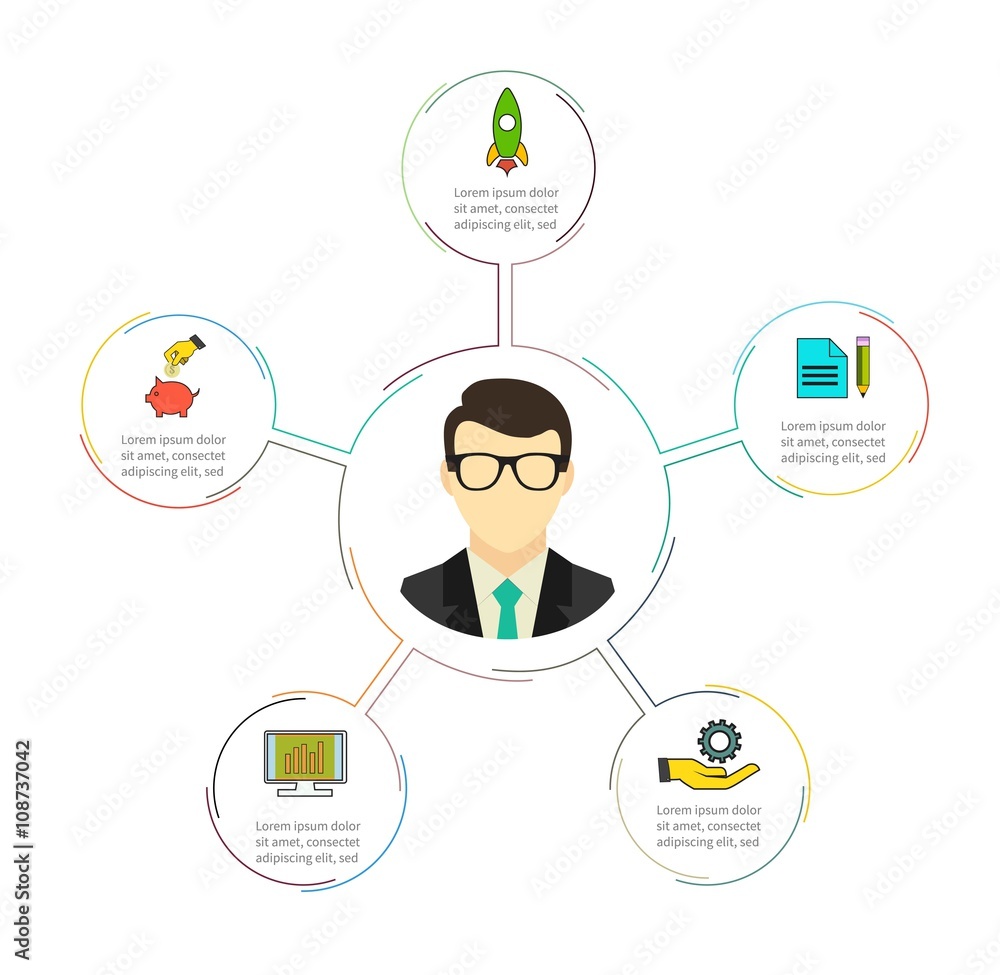 Lorem ipsum dolor sit amet, consectet adipiscing elit, sed

Lorem ipsum dolor sit amet, consectet adipiscing elit, sed

Lorem ipsum dolor sit amet, consectet adipiscing elit, sed

Lorem ipsum dolor sit amet, consectet adipiscing elit, sed

Lorem ipsum dolor sit amet, consectet adipiscing elit, sed

Adobe Stock | #108737042