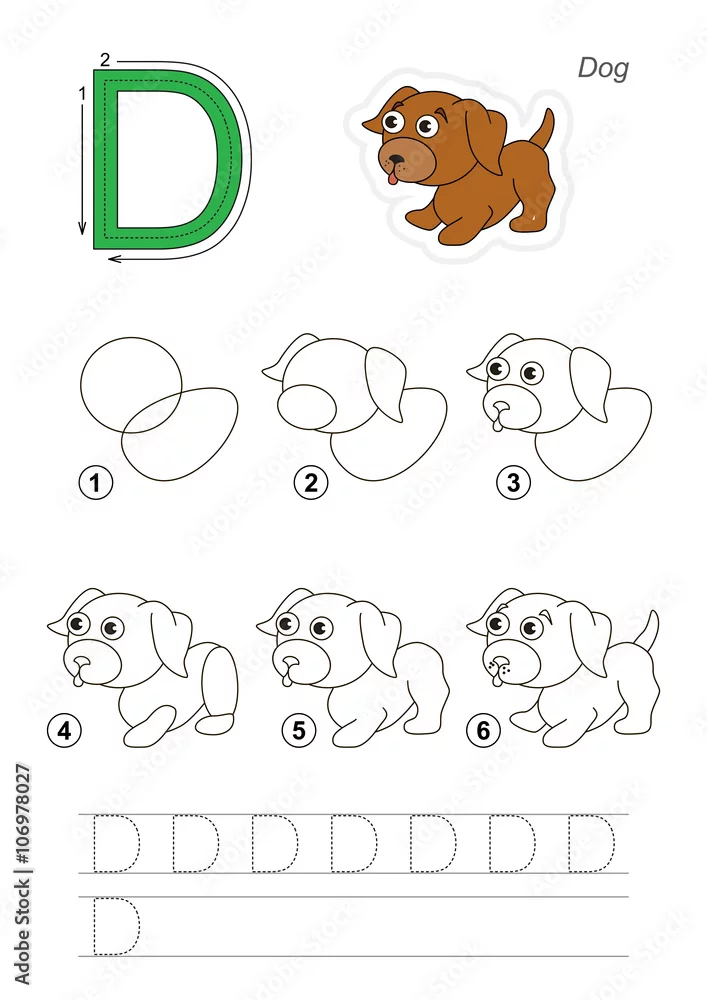 2
1
D

Dog

1
2
3
4
5
6

D D D D D D D
D

Adobe Stock | #106978027