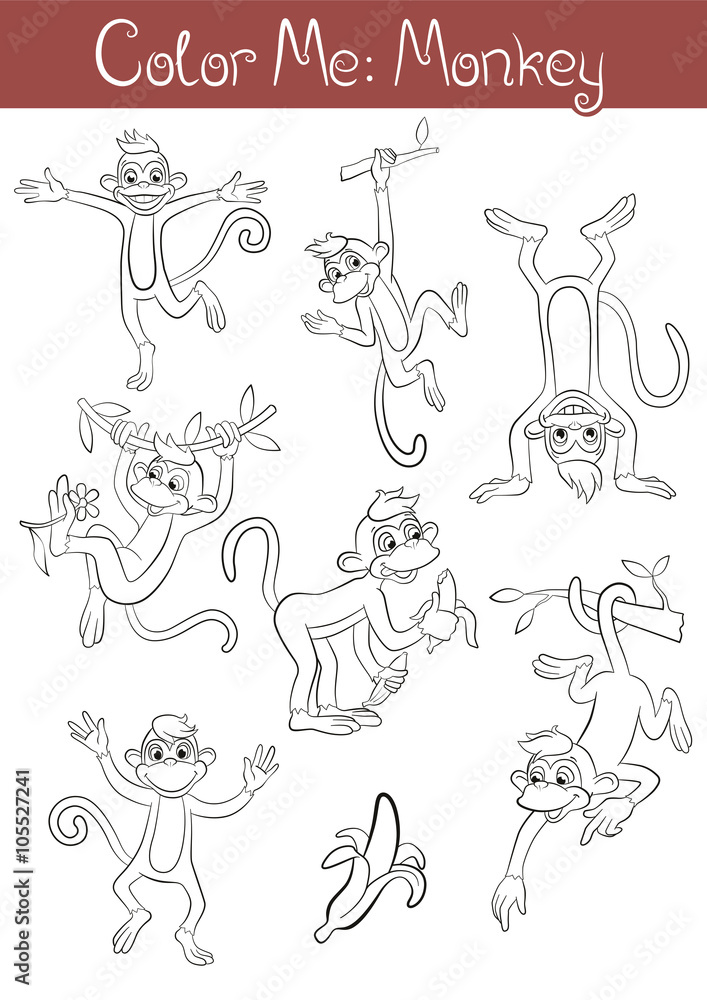 Color Me: Monkey

Adobe Stock | #105527241