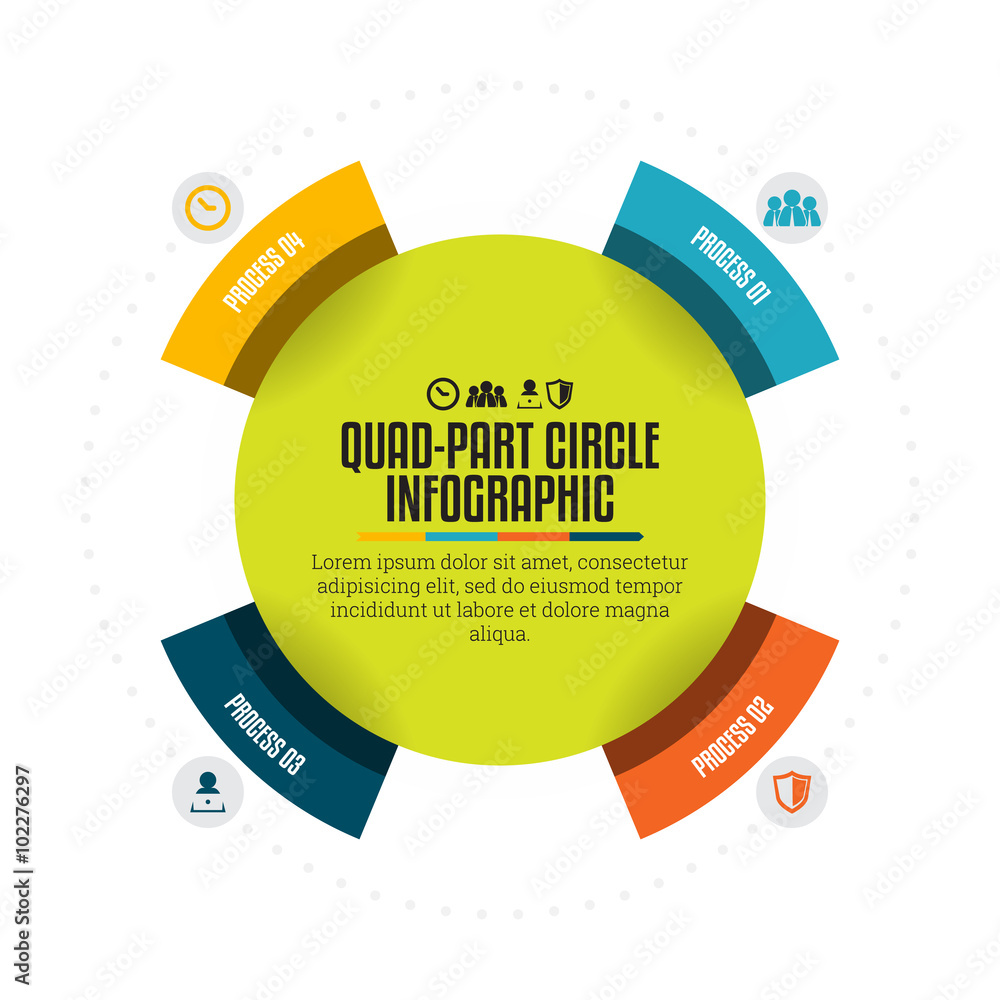 PROCESS 04

PROCESS 01

QUAD-PART CIRCLE INFOGRAPHIC

Lorem ipsum dolor sit amet, consectetur adipisicing elit, sed do eiusmod tempor incididunt ut labore et dolore magna aliqua.

PROCESS 03

PROCESS 02

Adobe Stock | #102276297