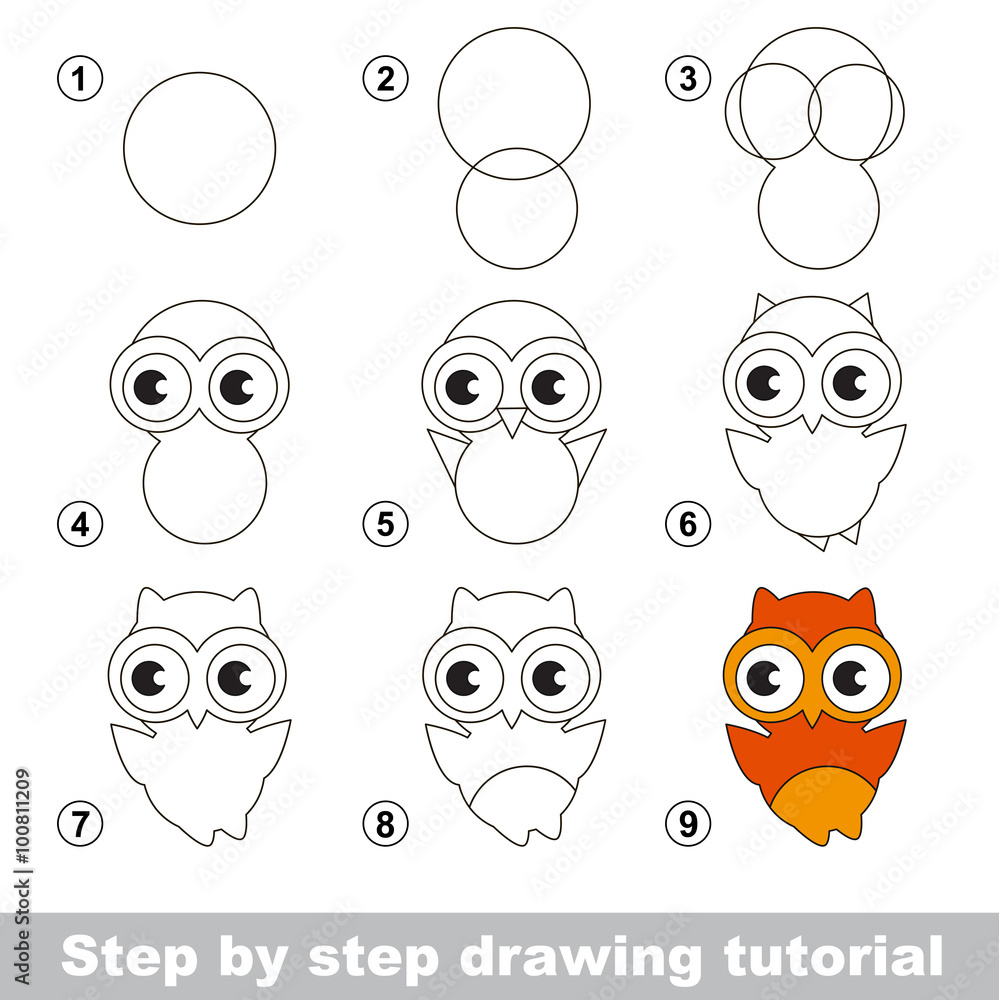 1

2

3

4

5

6

7

8

9

Step by step drawing tutorial

Adobe Stock | #100811209