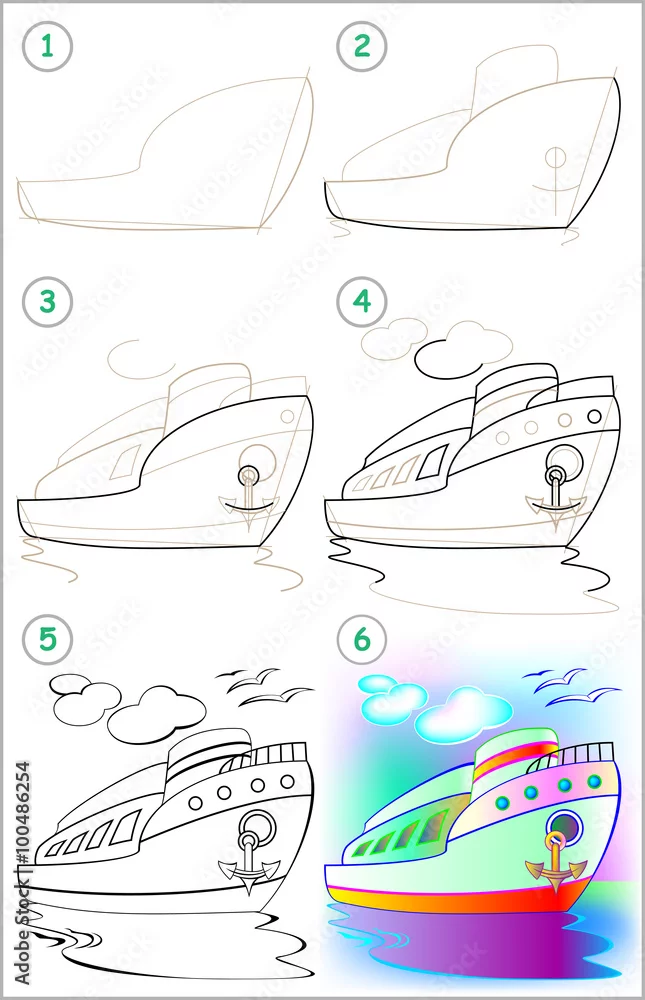 1
2
3
4
5
6
Adobe Stock | #100486254