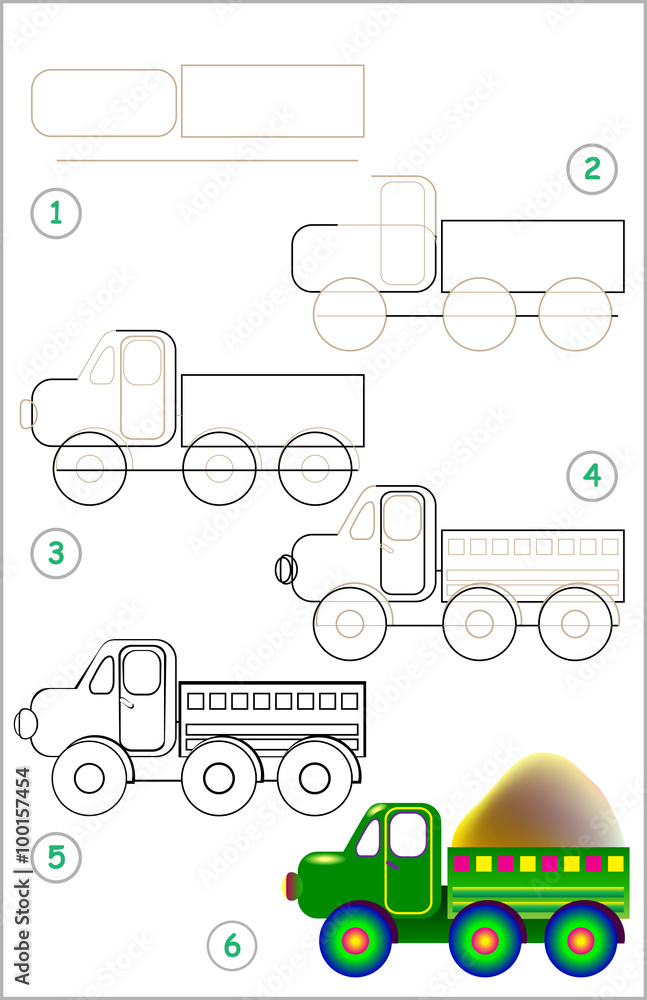 1
2
3
4
5
6
Adobe Stock | #100157454