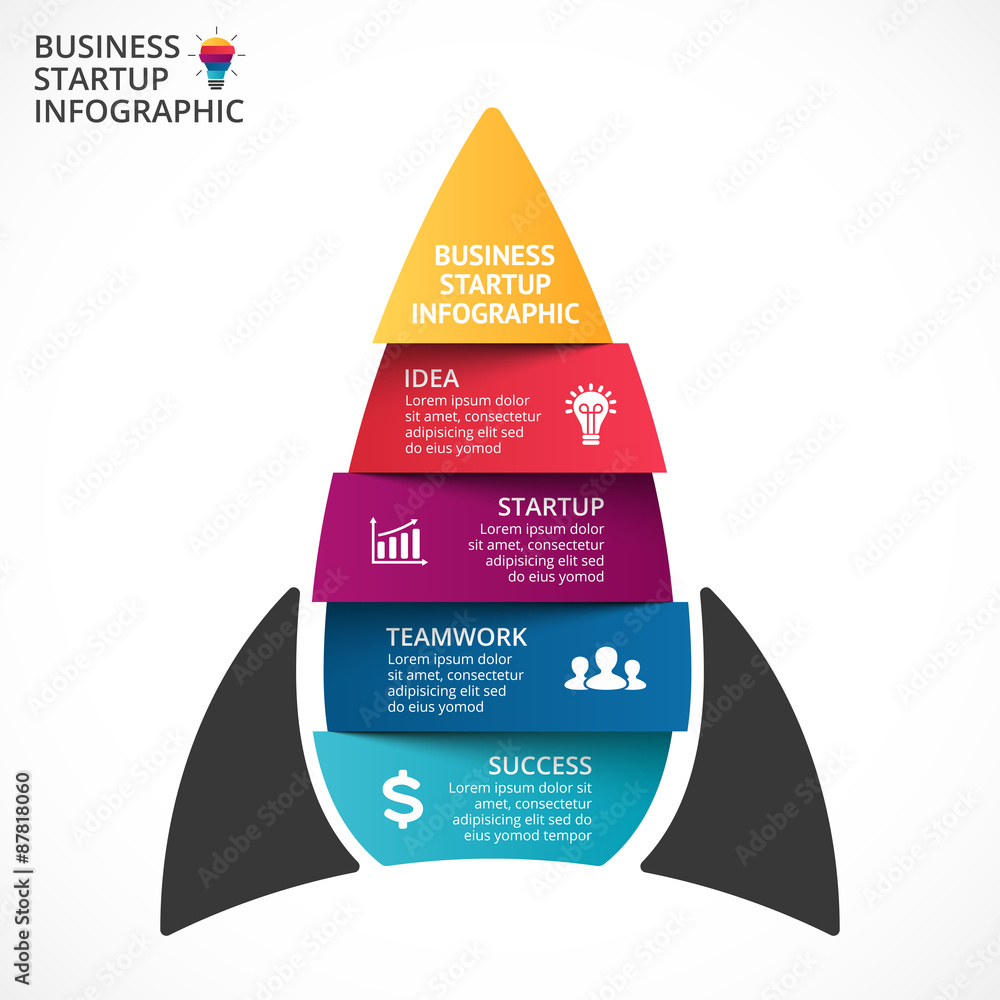 BUSINESS STARTUP INFOGRAPHIC

BUSINESS STARTUP INFOGRAPHIC

IDEA
Lorem ipsum dolor sit amet, consectetur adipisicing elit sed do eius yomod

STARTUP
Lorem ipsum dolor sit amet, consectetur adipisicing elit sed do eius yomod

TEAMWORK
Lorem ipsum dolor sit amet, consectetur adipisicing elit sed do eius yomod

SUCCESS
$
Lorem ipsum dolor sit amet, consectetur adipisicing elit sed do eius yomod tempor

Adobe Stock | #87818060