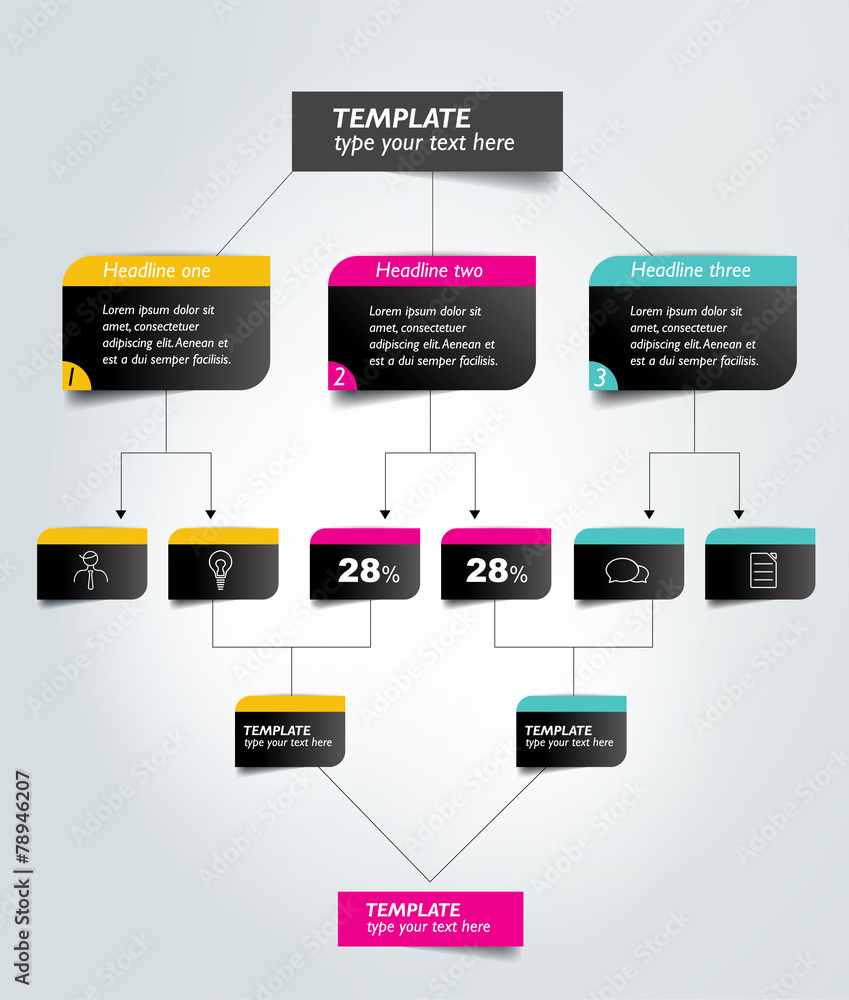 TEMPLATE
type your text here

Headline one
Lorem ipsum dolor sit amet, consectetuer adipiscing elit. Aenean et est a dui semper facilisis.
1

Headline two
Lorem ipsum dolor sit amet, consectetuer adipiscing elit. Aenean et est a dui semper facilisis.
2

Headline three
Lorem ipsum dolor sit amet, consectetuer adipiscing elit. Aenean et est a dui semper facilisis.
3

28%

28%

TEMPLATE
type your text here

TEMPLATE
type your text here

TEMPLATE
type your text here

Adobe Stock | #78946207