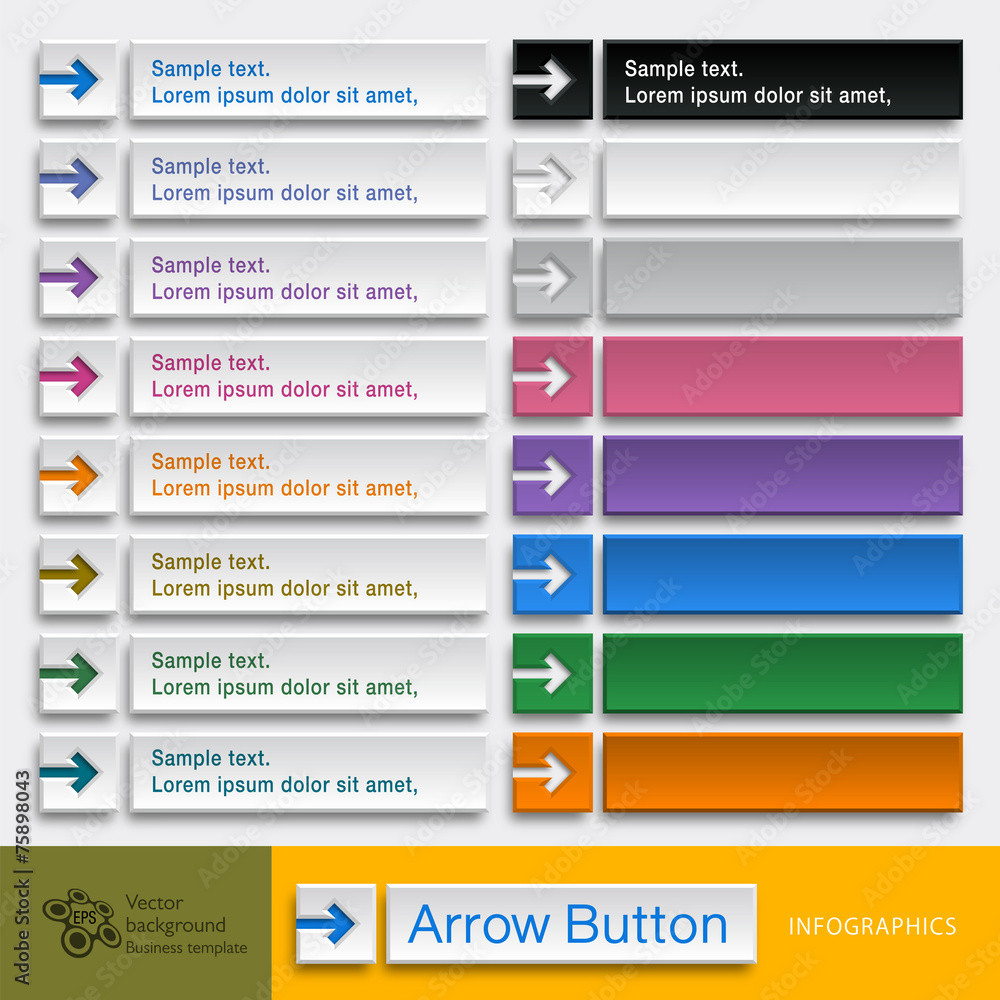 Sample text.
Lorem ipsum dolor sit amet,

Sample text.
Lorem ipsum dolor sit amet,

Sample text.
Lorem ipsum dolor sit amet,

Sample text.
Lorem ipsum dolor sit amet,

Sample text.
Lorem ipsum dolor sit amet,

Sample text.
Lorem ipsum dolor sit amet,

Sample text.
Lorem ipsum dolor sit amet,

Sample text.
Lorem ipsum dolor sit amet,

Sample text.
Lorem ipsum dolor sit amet,

Adobe Stock | #75898043

EPS

Vector background Business template

Arrow Button

INFOGRAPHICS