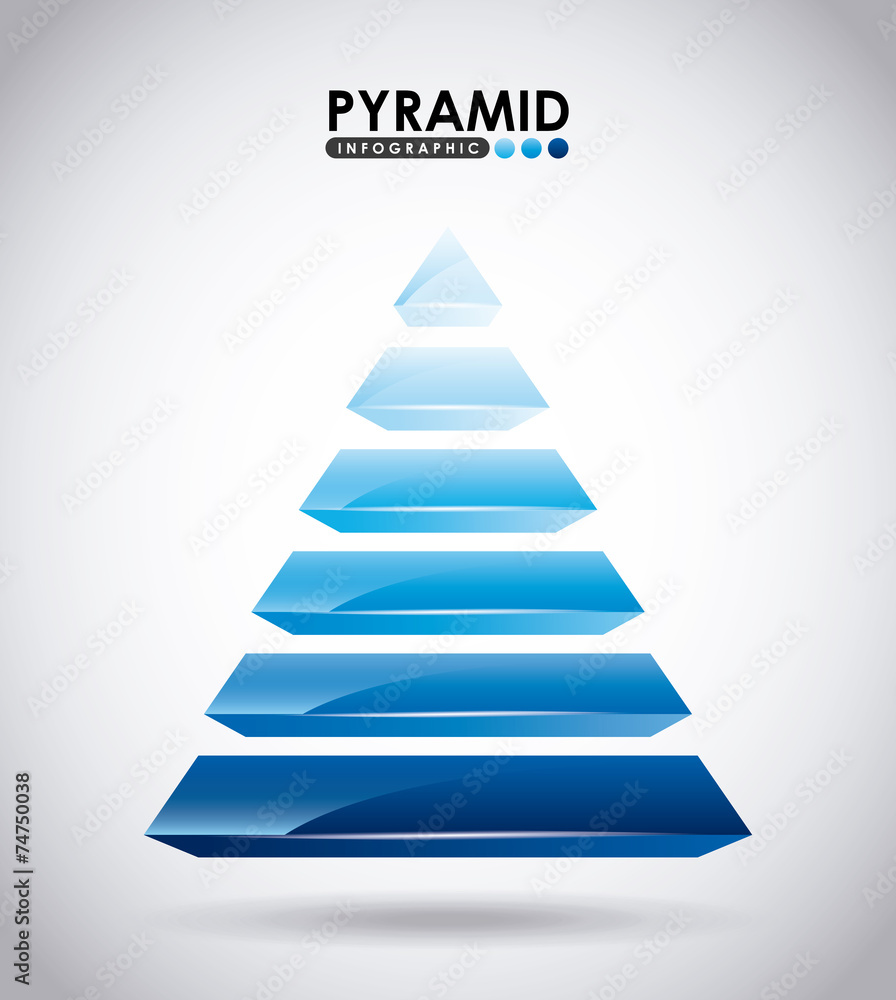 PYRAMID
INFOGRAPHIC

Adobe Stock | #74750038