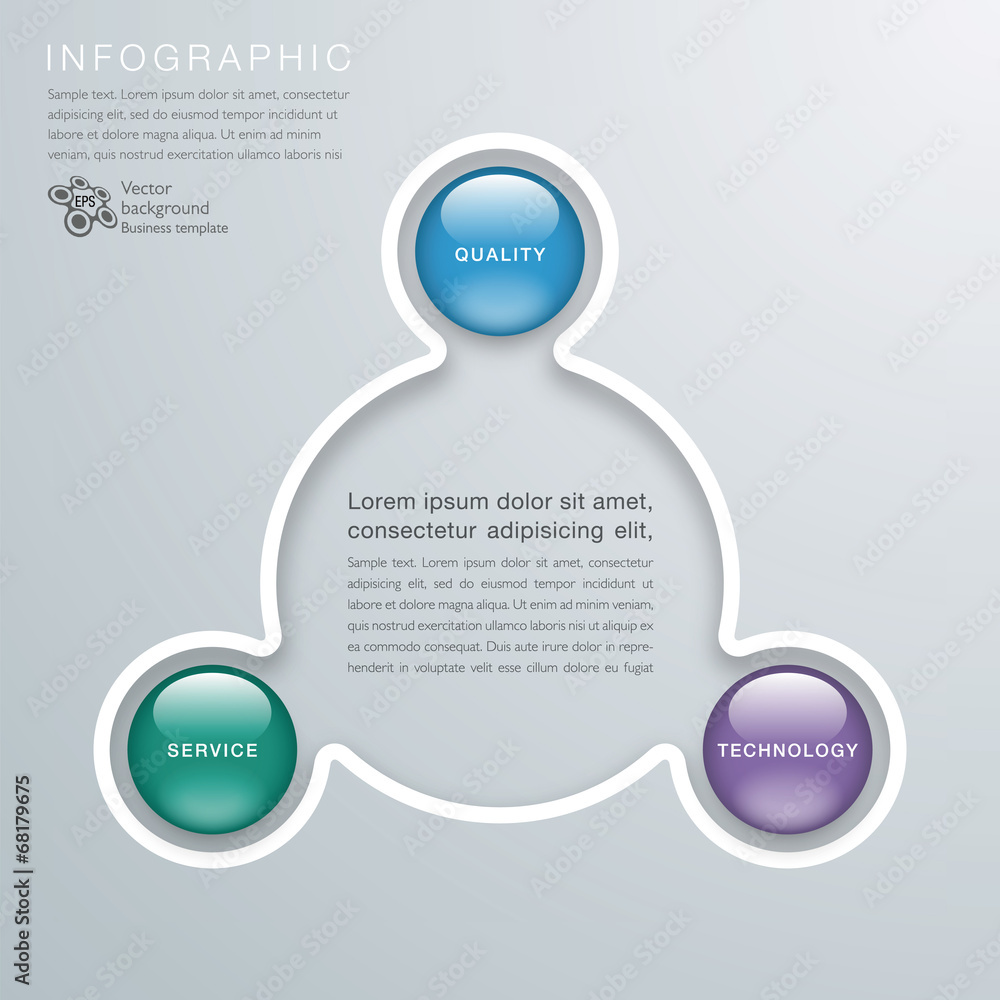 INFOGRAPHIC

Sample text. Lorem ipsum dolor sit amet, consectetur adipisicing elit, sed do eiusmod tempor incididunt ut labore et dolore magna aliqua. Ut enim ad minim veniam, quis nostrud exercitation ullamco laboris nisi

EPS

Vector background
Business template

QUALITY

Lorem ipsum dolor sit amet, consectetur adipisicing elit,

Sample text. Lorem ipsum dolor sit amet, consectetur adipisicing elit, sed do eiusmod tempor incididunt ut labore et dolore magna aliqua. Ut enim ad minim veniam, quis nostrud exercitation ullamco laboris nisi ut aliquip ex ea commodo consequat. Duis aute irure dolor in reprehenderit in voluptate velit esse cillum dolore eu fugiat

SERVICE

TECHNOLOGY

Adobe Stock | #68179675