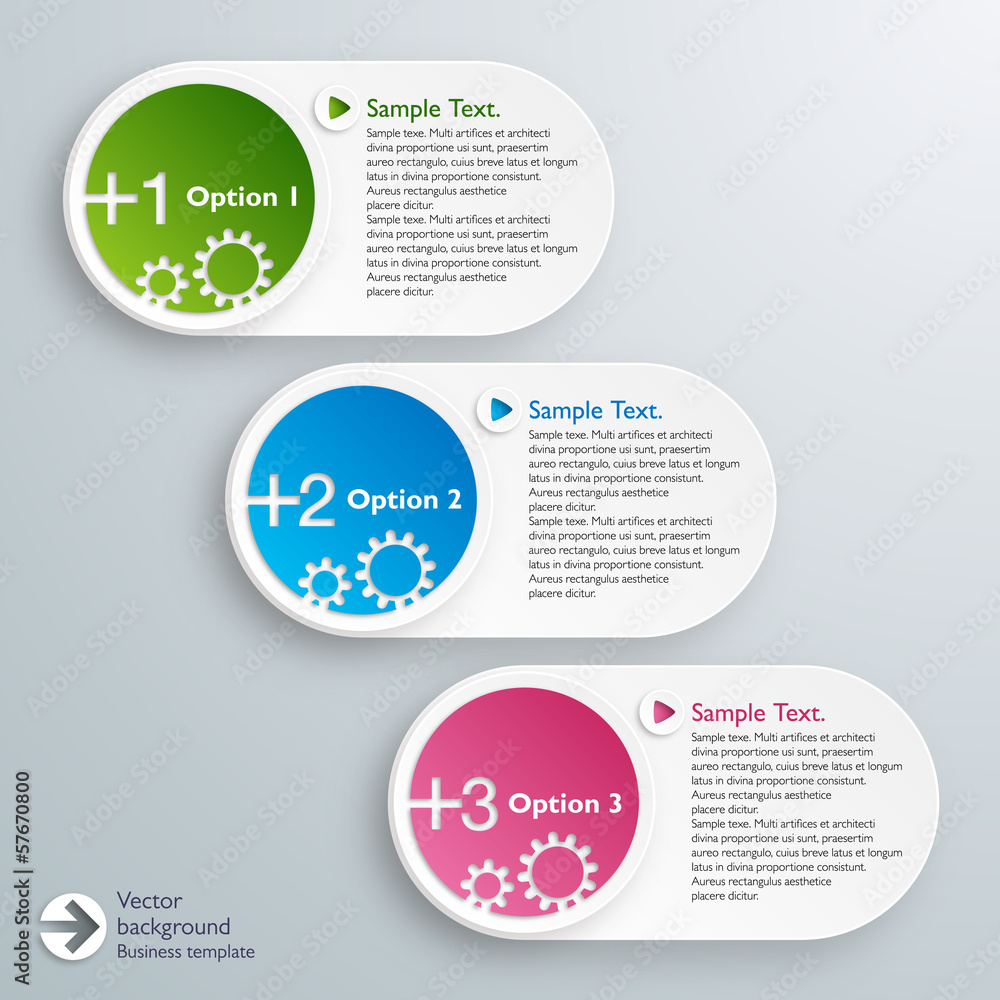 +1 Option 1

Sample Text.

Sample texe. Multi artifices et architecti divina proportione usi sunt, praesertim aureo rectangulo, cuius breve latus et longum latus in divina proportione consistunt. Aureus rectangulus aesthetice placere dicitur.
Sample texe. Multi artifices et architecti divina proportione usi sunt, praesertim aureo rectangulo, cuius breve latus et longum latus in divina proportione consistunt. Aureus rectangulus aesthetice placere dicitur.

+2 Option 2

Sample Text.

Sample texe. Multi artifices et architecti divina proportione usi sunt, praesertim aureo rectangulo, cuius breve latus et longum latus in divina proportione consistunt. Aureus rectangulus aesthetice placere dicitur.
Sample texe. Multi artifices et architecti divina proportione usi sunt, praesertim aureo rectangulo, cuius breve latus et longum latus in divina proportione consistunt. Aureus rectangulus aesthetice placere dicitur.

+3 Option 3

Sample Text.

Sample texe. Multi artifices et architecti divina proportione usi sunt, praesertim aureo rectangulo, cuius breve latus et longum latus in divina proportione consistunt. Aureus rectangulus aesthetice placere dicitur.
Sample texe. Multi artifices et architecti divina proportione usi sunt, praesertim aureo rectangulo, cuius breve latus et longum latus in divina proportione consistunt. Aureus rectangulus aesthetice placere dicitur.

Vector
background
Business template

Adobe Stock | #57670800