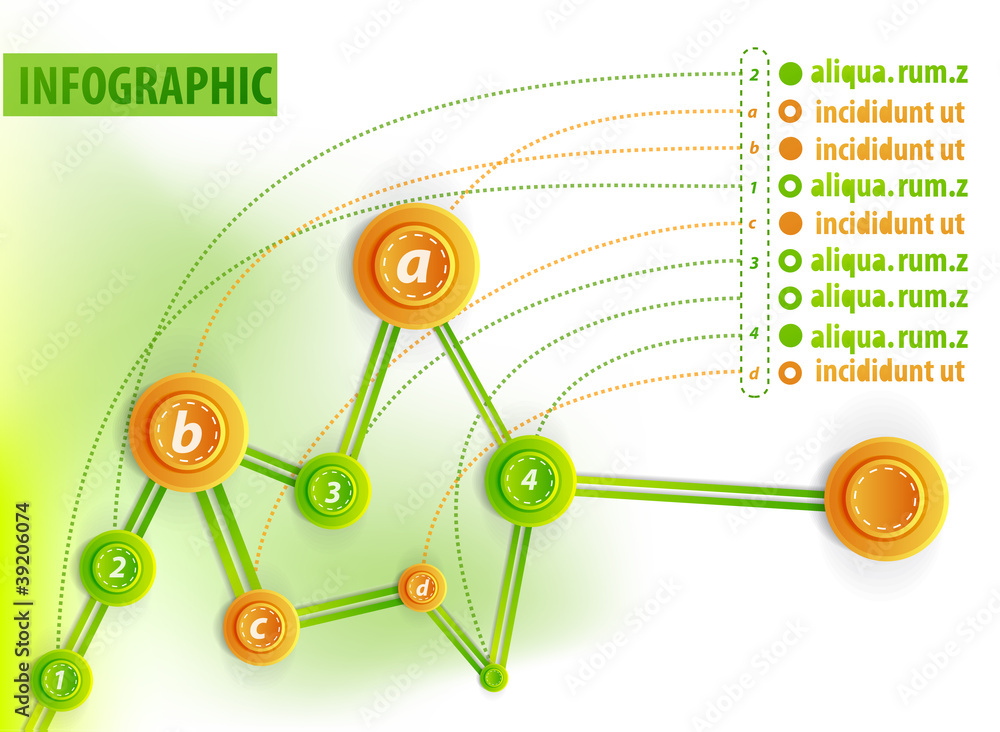 INFOGRAPHIC

2 aliqua.rum.z
a incididunt ut
b incididunt ut
1 aliqua.rum.z
c incididunt ut
3 aliqua.rum.z
aliqua.rum.z
4 aliqua.rum.z
d incididunt ut

a
b
3
4
2
c
d
1

Adobe Stock | #39206074