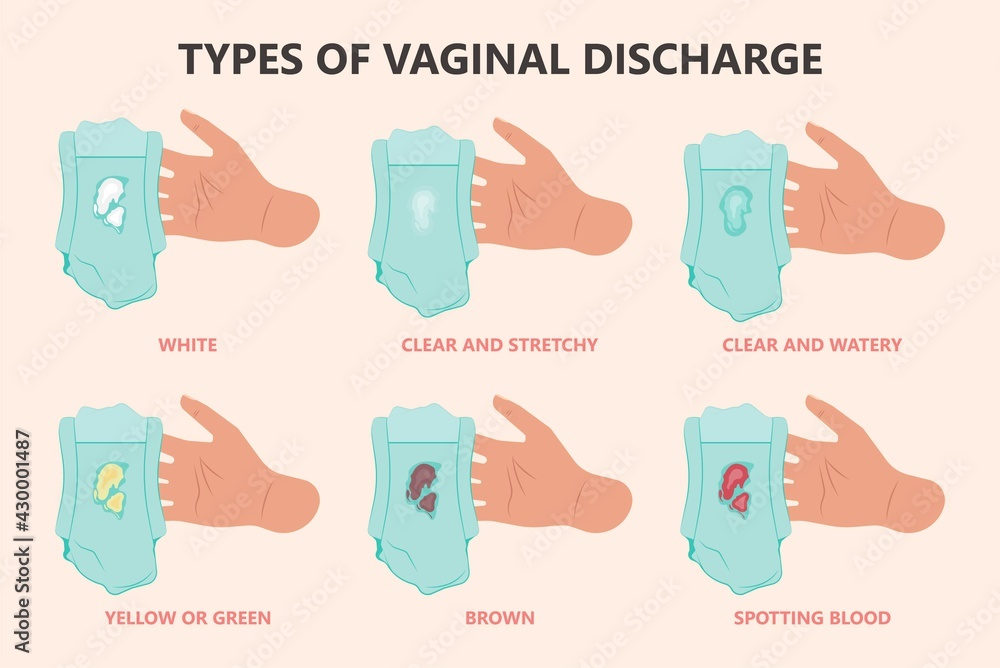 TYPES OF VAGINAL DISCHARGE

WHITE

CLEAR AND STRETCHY

CLEAR AND WATERY

YELLOW OR GREEN

BROWN

SPOTTING BLOOD

Adobe Stock | #430001487